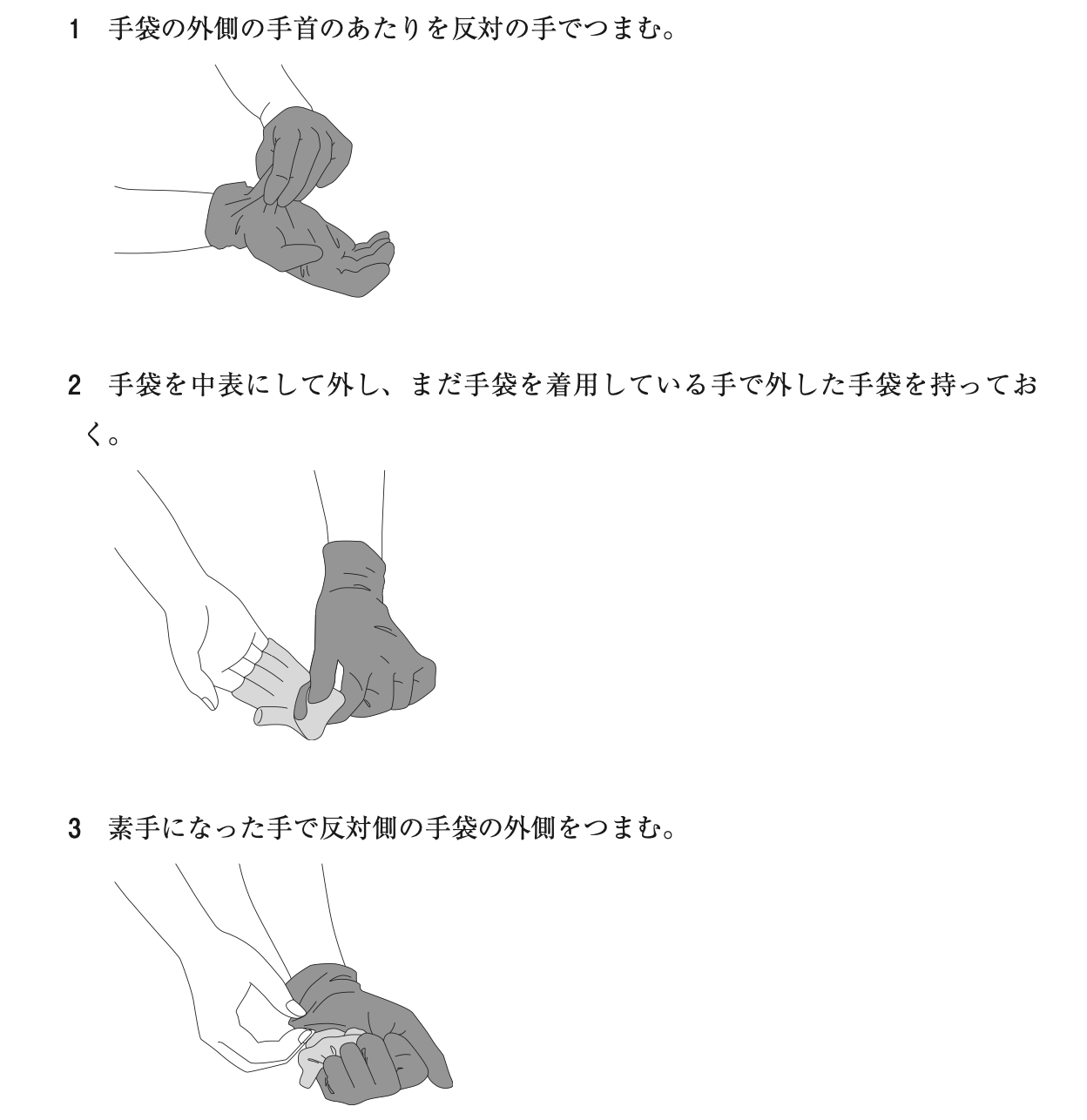 1　手袋の外側の手首のあたりを反対の手でつまむ。

2　手袋を中表にして外し、まだ手袋を着用している手で外した手袋を持っておく。

3　素手になった手で反対側の手袋の外側をつまむ。