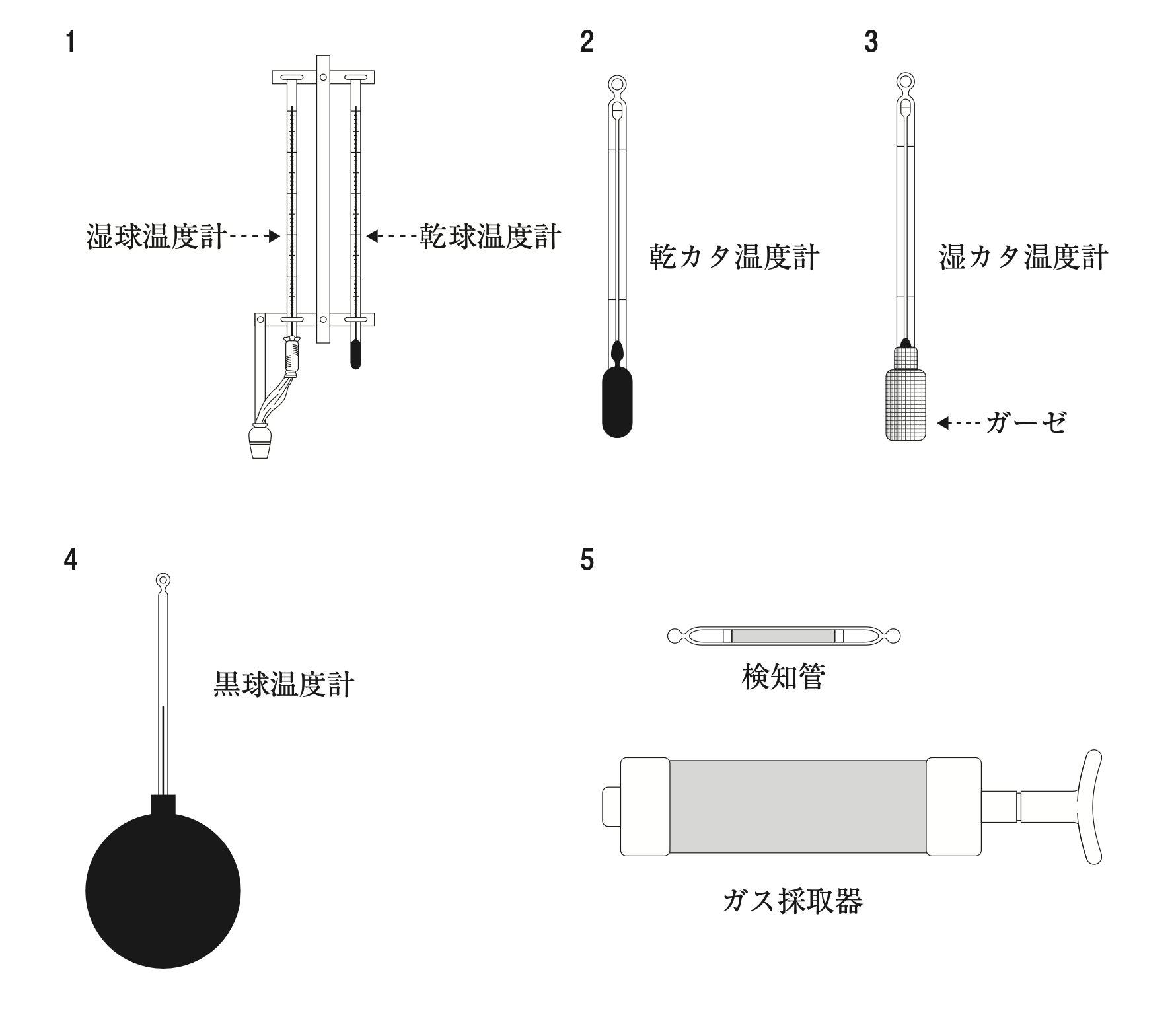 1

湿球温度計

乾球温度計

2

乾カタ温度計

3

湿カタ温度計

ガーゼ

4

黒球温度計

5

検知管

ガス採取器