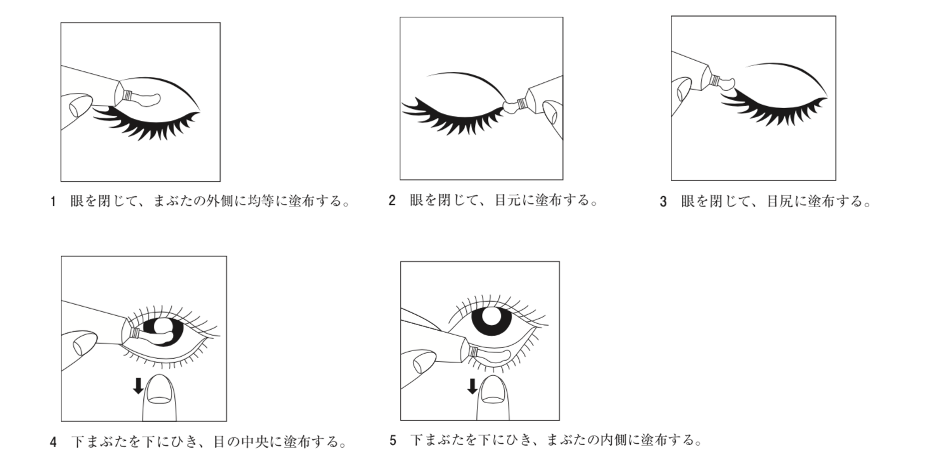 1　眼を閉じて、まぶたの外側に均等に塗布する。

2　眼を閉じて、目元に塗布する。

3　眼を閉じて、目尻に塗布する。

4　下まぶたを下にひき、目の中央に塗布する。

5　下まぶたを下にひき、まぶたの内側に塗布する。