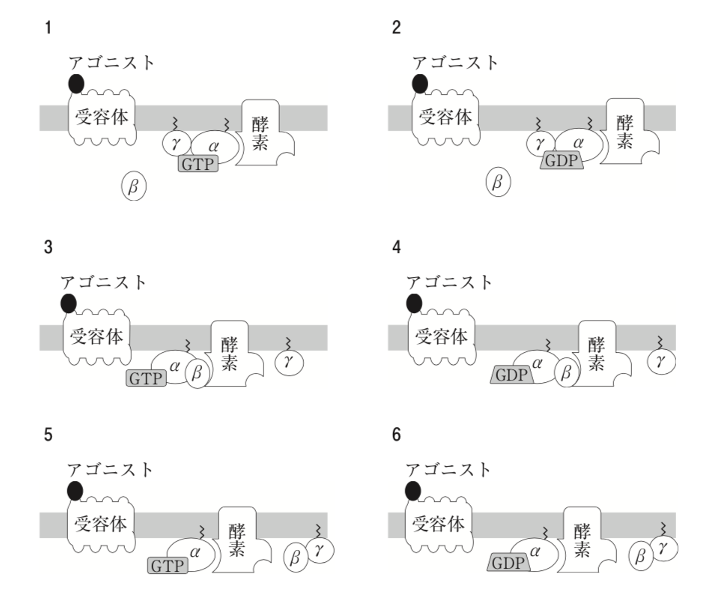 1

アゴニスト

受容体

$\gamma$ $\alpha$

GTP

酵素

$\beta$

2

アゴニスト

受容体

$\gamma$ $\alpha$

GDP

酵素

$\beta$

3

アゴニスト

受容体

GTP $\alpha$ $\beta$

酵素

$\gamma$

4

アゴニスト

受容体

GDP $\alpha$ $\beta$

酵素

$\gamma$

5

アゴニスト

受容体

GTP $\alpha$

酵素

$\beta$ $\gamma$

6

アゴニスト

受容体

GDP $\alpha$

酵素

$\beta$ $\gamma$