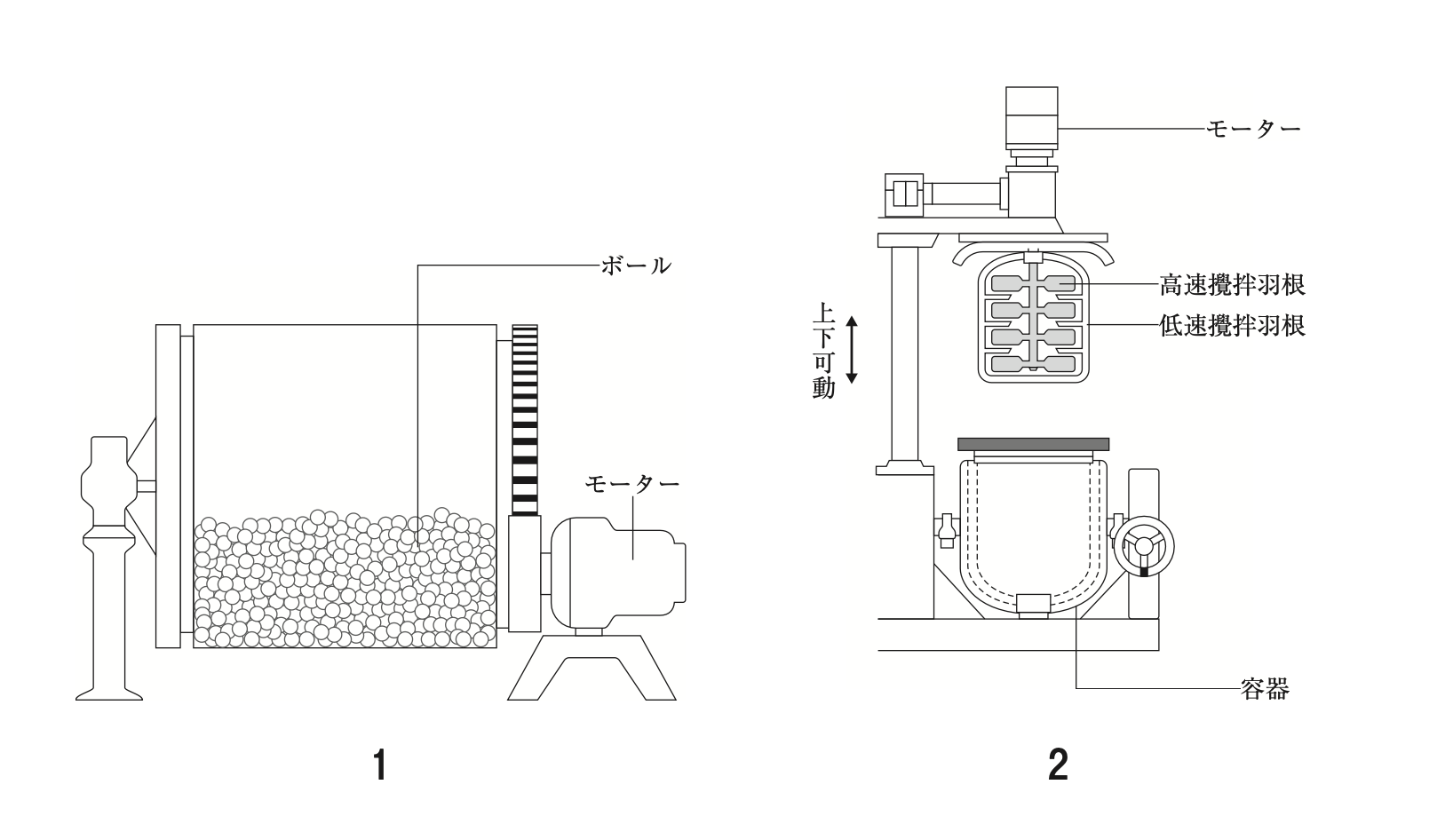 ボール

モーター

1

モーター

高速攪拌羽根

低速攪拌羽根

上下可動

容器

2